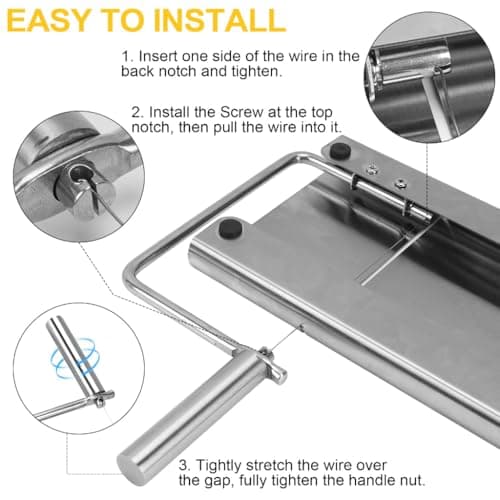 EASY TO INSTALL

1. Insert one side of the wire in the back notch and tighten.

2. Install the Screw at the top notch, then pull the wire into it.

3. Tightly stretch the wire over the gap, fully tighten the handle nut.